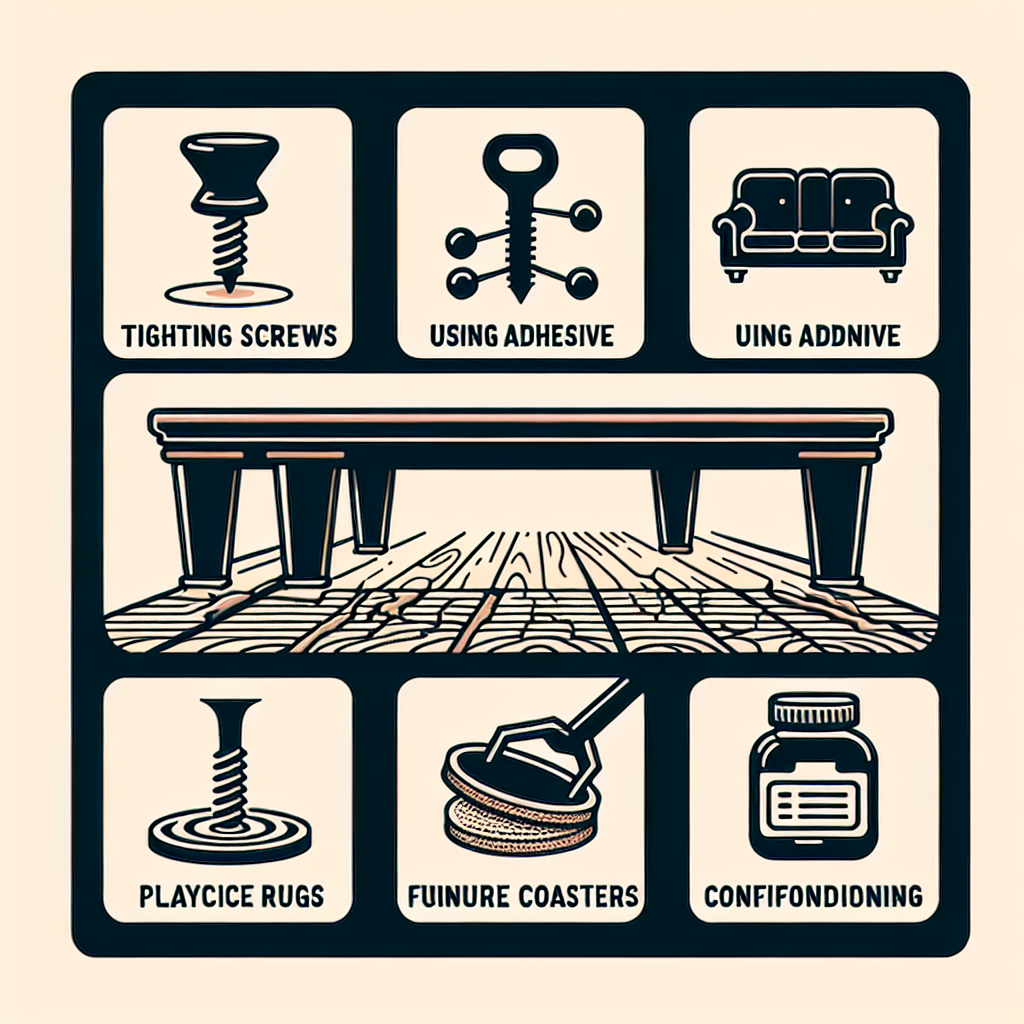 TIGHTING SCREWS

USING ADHESIVE

UING ADDNIVE

PLAYCICE RUGS

FUINURE COASTERS

CONFIFONDIONING